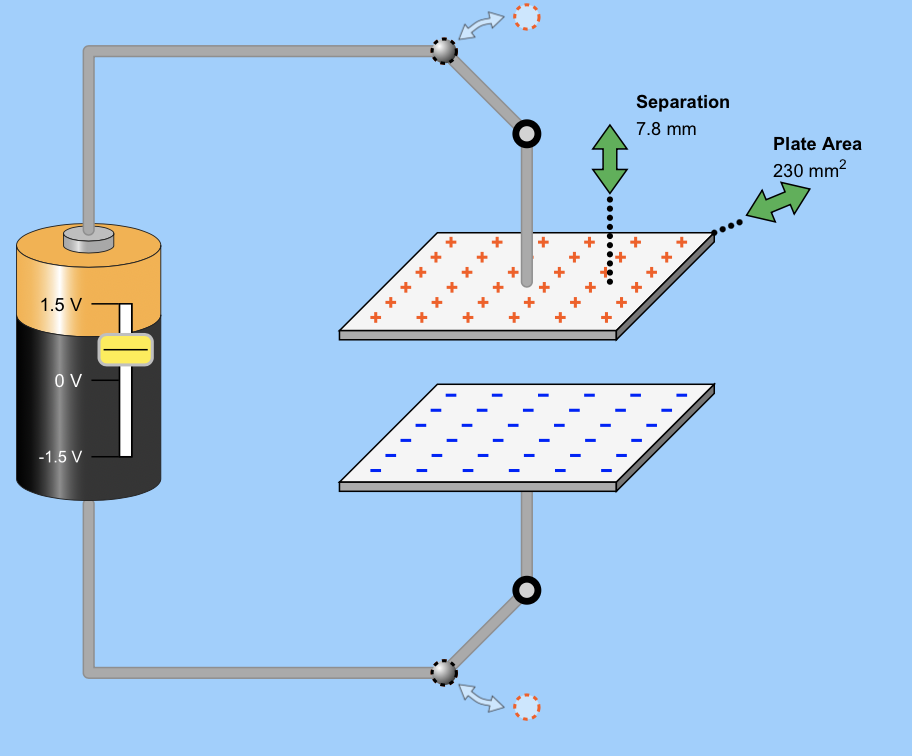 Separation
7.8 mm

Plate Area
230 mm$^2$

1.5 V

0 V

-1.5 V